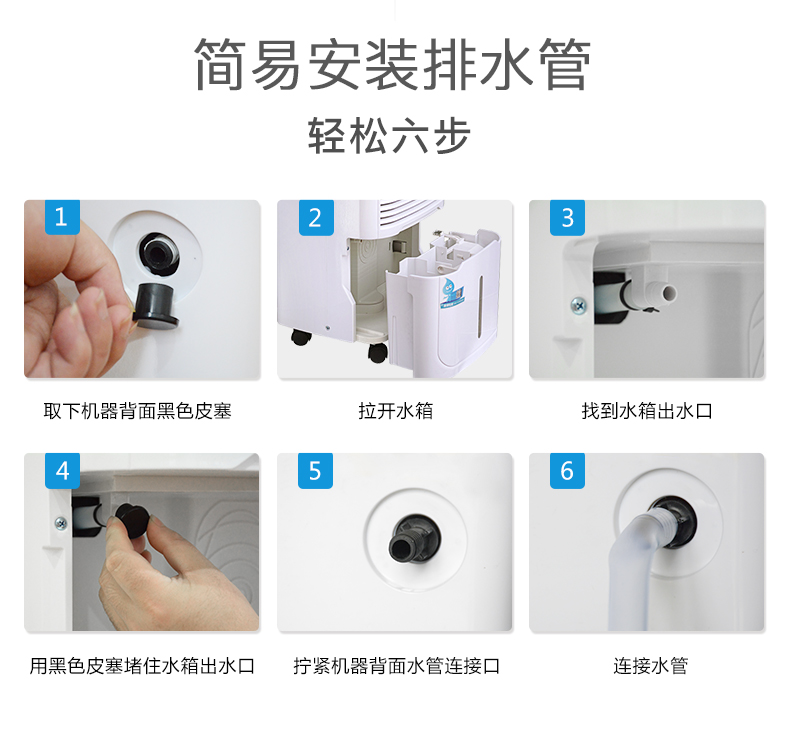 简易安装排水管

轻松六步

1

取下机器背面黑色皮塞

2

拉开水箱

3

找到水箱出水口

4

用黑色皮塞堵住水箱出水口

5

拧紧机器背面水管连接口

6

连接水管